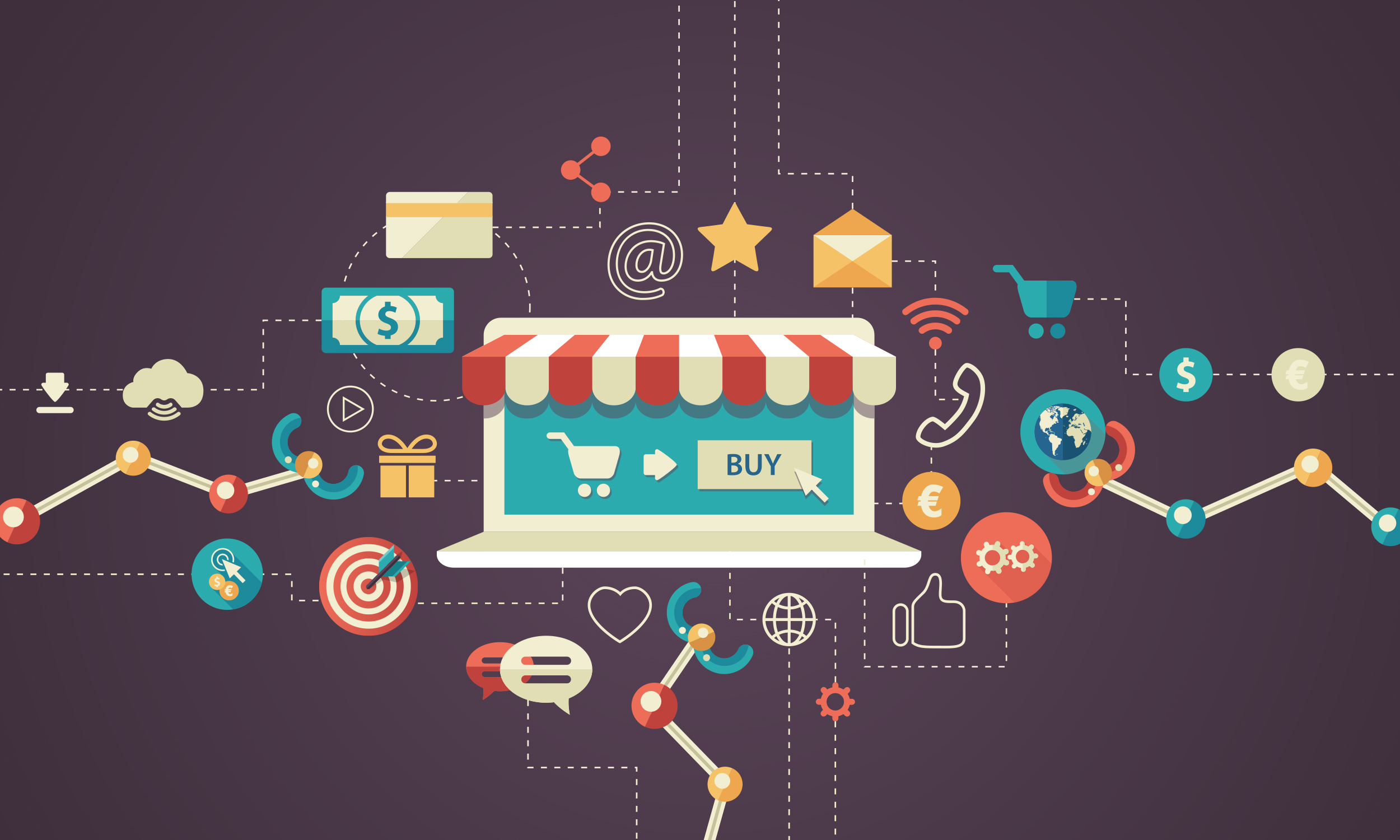 BUY