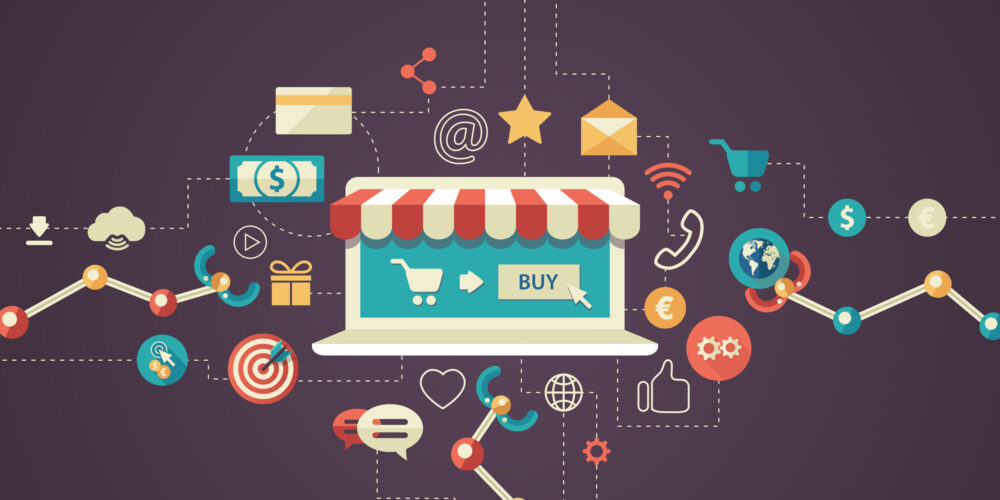 BUY